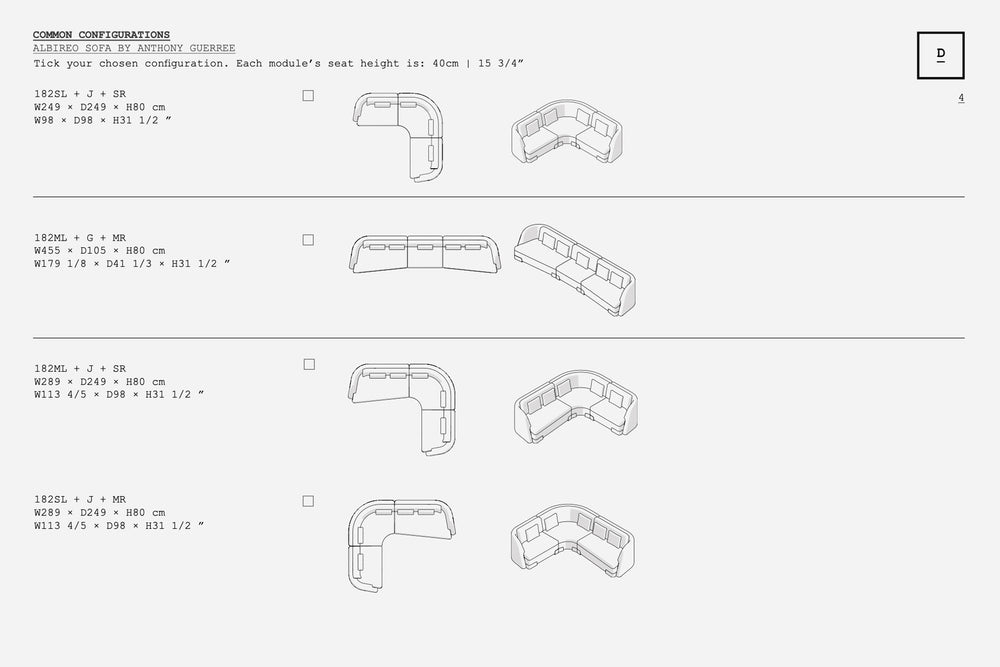 COMMON CONFIGURATIONS
ALBIREO SOFA BY ANTHONY GUERREE
Tick your chosen configuration. Each module's seat height is: 40cm | 15 3/4"

D

4

182SL + J + SR
W249 × D249 × H80 cm
W98 × D98 × H31 1/2 "

182ML + G + MR
W455 × D105 × H80 cm
W179 1/8 × D41 1/3 × H31 1/2 "

182ML + J + SR
W289 × D249 × H80 cm
W113 4/5 × D98 × H31 1/2 "

182SL + J + MR
W289 × D249 × H80 cm
W113 4/5 × D98 × H31 1/2 "